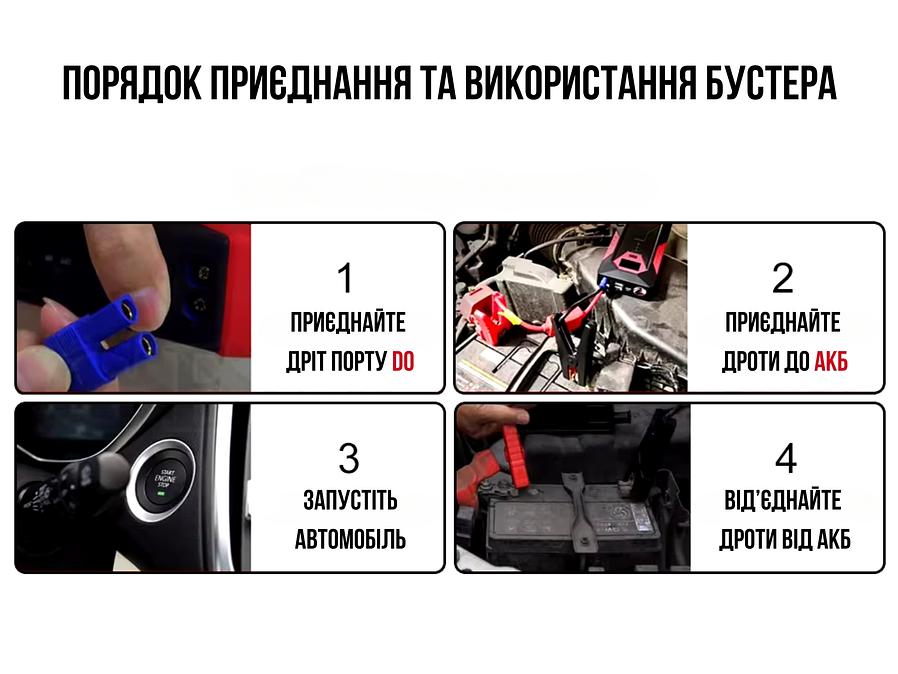 ПОРЯДОК ПРИЄДНАННЯ ТА ВИКОРИСТАННЯ БУСТЕРА

1
ПРИЄДНАЙТЕ
ДРІТ ПОРТУ DO

2
ПРИЄДНАЙТЕ
ДРОТИ ДО АКБ

START
ENGINE
STOP

3
ЗАПУСТІТЬ
АВТОМОБІЛЬ

4
ВІД'ЄДНАЙТЕ
ДРОТИ ВІД АКБ